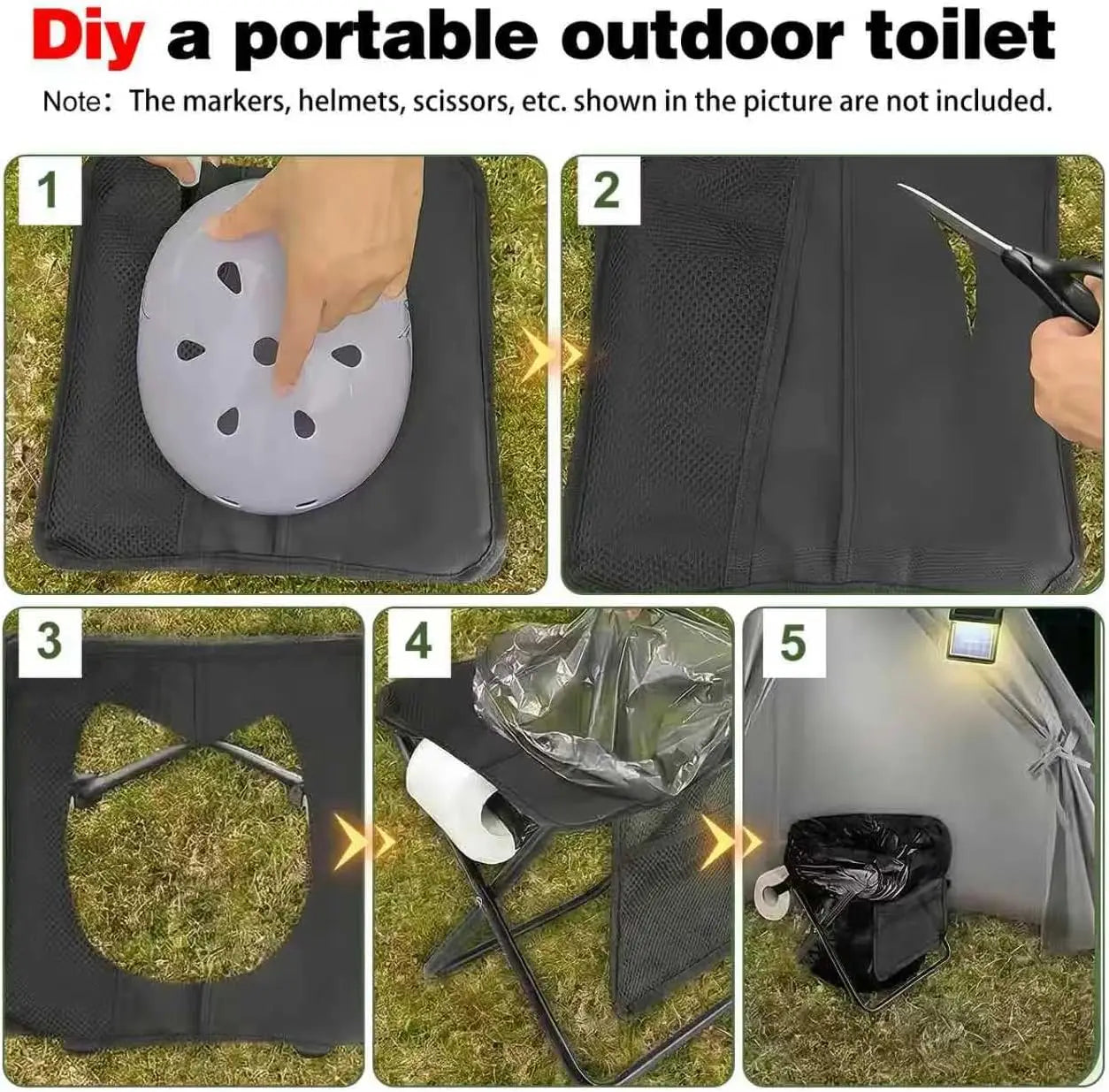 Diy a portable outdoor toilet

Note: The markers, helmets, scissors, etc. shown in the picture are not included.

1

2

3

4

5